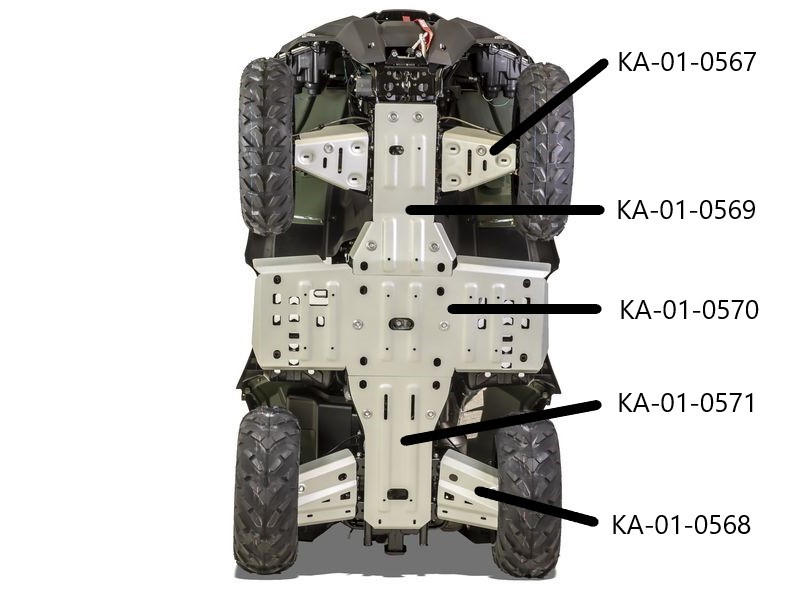 KA-01-0567

KA-01-0569

KA-01-0570

KA-01-0571

KA-01-0568